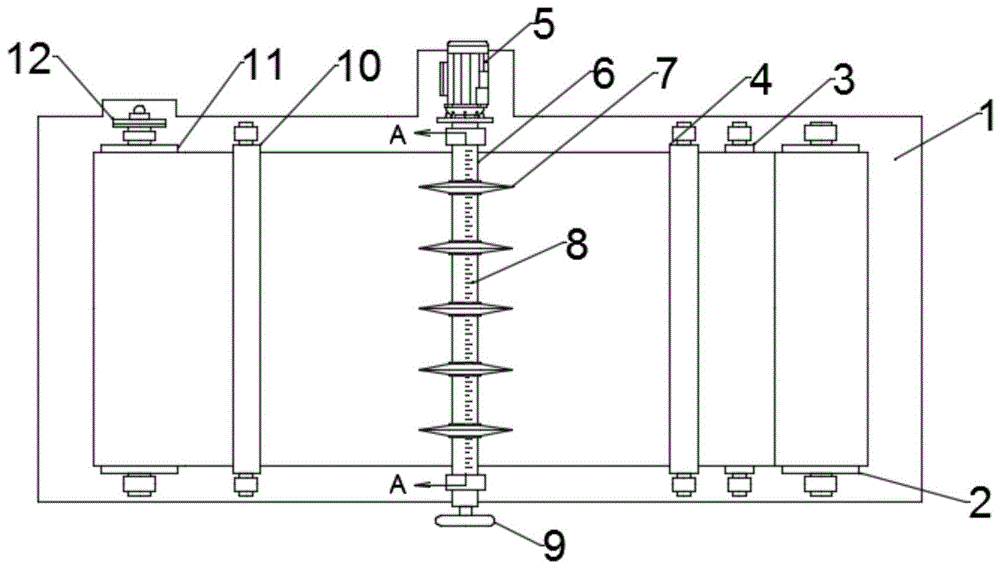 12
11
10
5
6
7
4
3
1
A
8
A
2
9