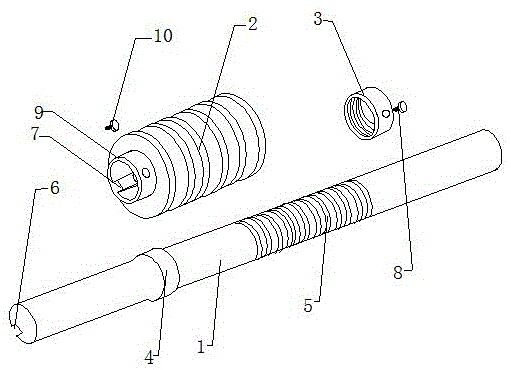 10
2
3
9
7
6
8
5
4
1