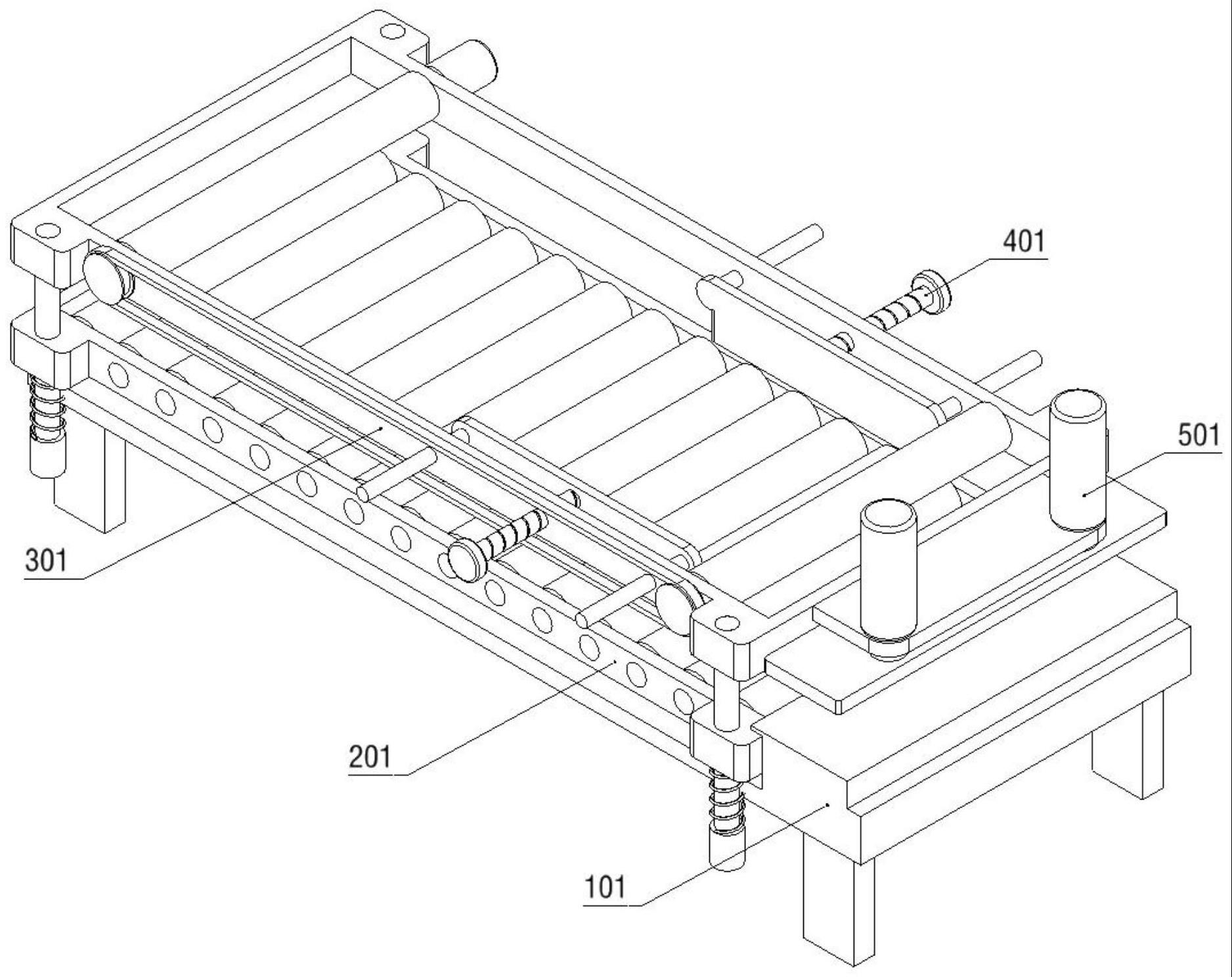 401

501

301

201

101