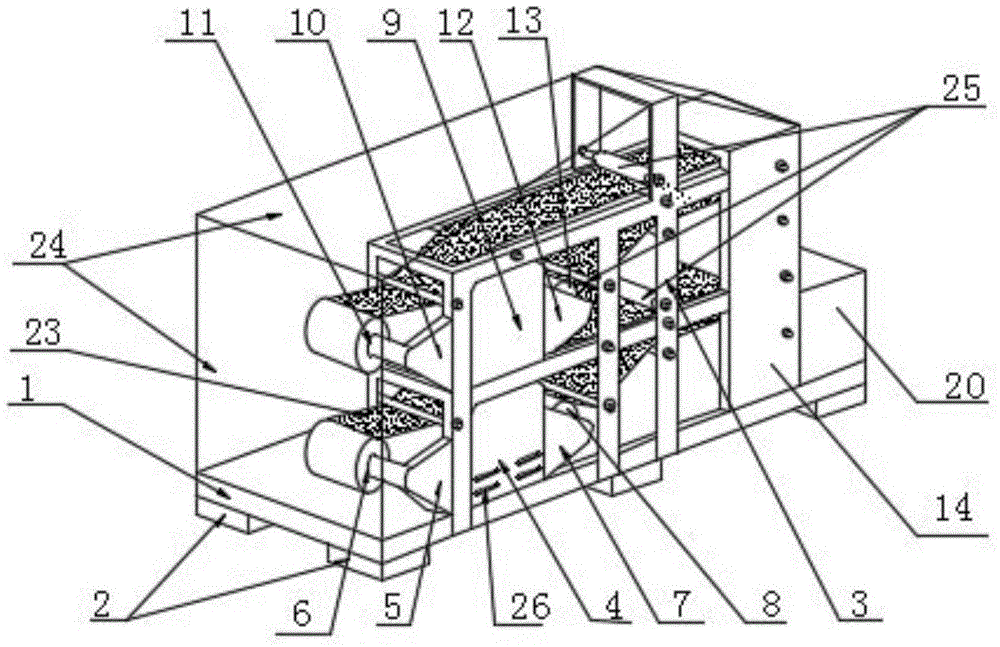 11 10 9 12 13 25
24
23
1
20
14
2 6 5 26 4 7 8 3