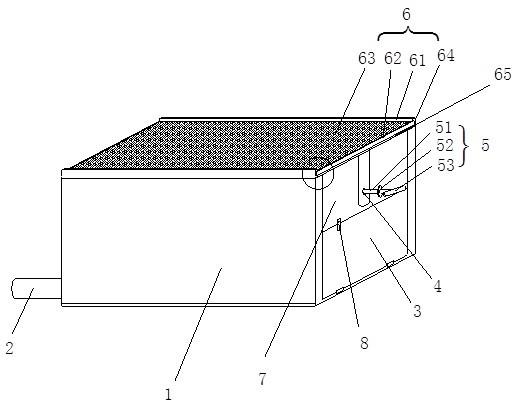 6
63 62 61 64
65
51
52
53
5
4
3
8
7
1
2