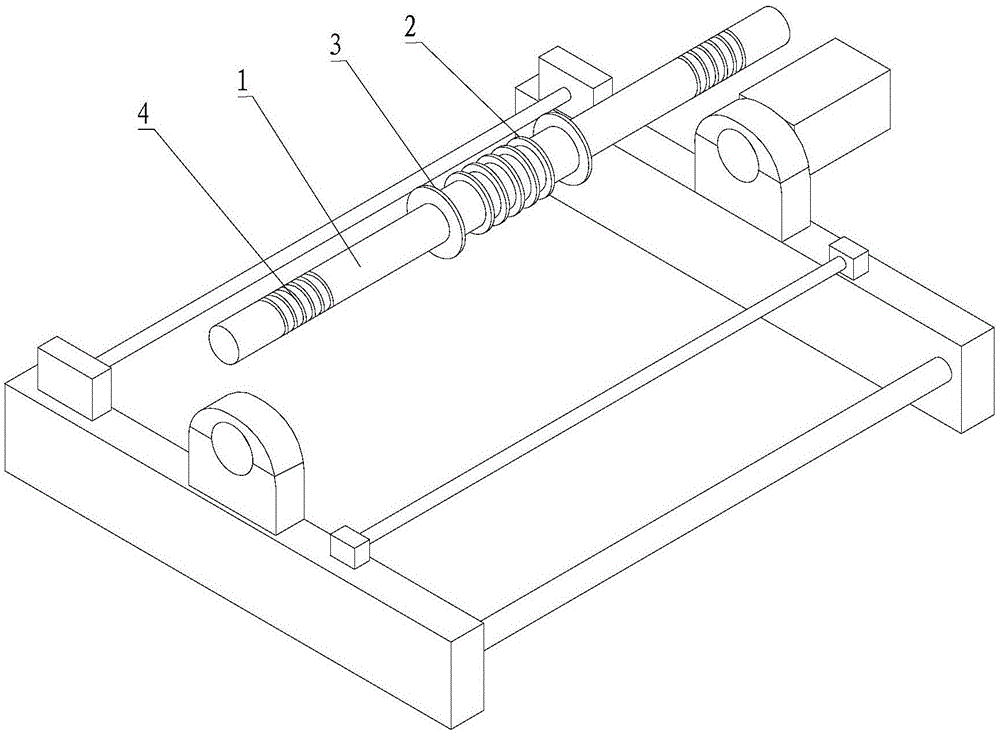 4
1
3
2